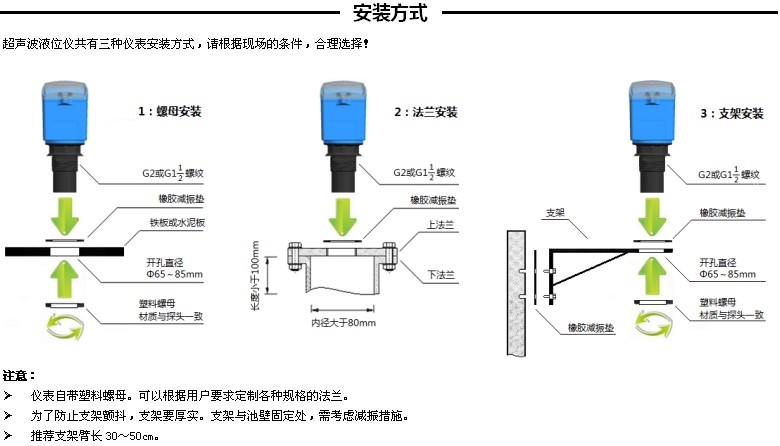 安装方式

超声波液位仪共有三种仪表安装方式，请根据现场的条件，合理选择！

1：螺母安装

G2或G1$\frac{1}{2}$螺纹

橡胶减振垫

铁板或水泥板

开孔直径
Φ65～85mm

塑料螺母
材质与探头一致

2：法兰安装

G2或G1$\frac{1}{2}$螺纹

橡胶减振垫

上法兰

下法兰

长度小于100mm

内径大于80mm

3：支架安装

G2或G1$\frac{1}{2}$螺纹

支架

橡胶减振垫

开孔直径
Φ65～85mm

塑料螺母
材质与探头一致

橡胶减振垫

注意：

➢ 仪表自带塑料螺母。可以根据用户要求定制各种规格的法兰。

➢ 为了防止支架颤抖，支架要厚实。支架与池壁固定处，需考虑减振措施。

➢ 推荐支架臂长 30～50cm。